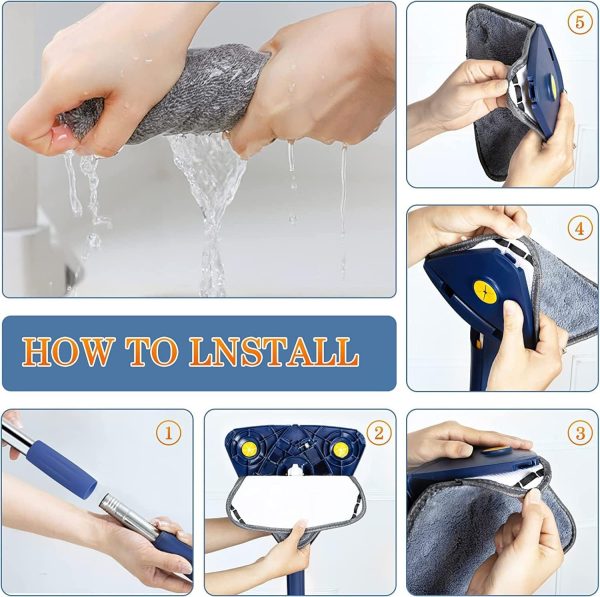 5

4

HOW TO LNSTALL

1

2

3